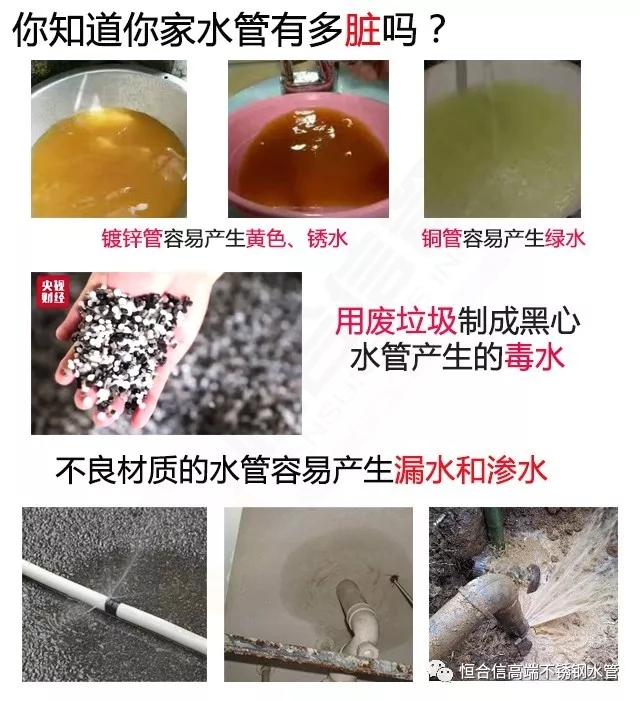 你知道你家水管有多脏吗？

镀锌管容易产生黄色、锈水

铜管容易产生绿水

央视财经

用废垃圾制成黑心水管产生的毒水

不良材质的水管容易产生漏水和渗水

恒合信高端不锈钢水管